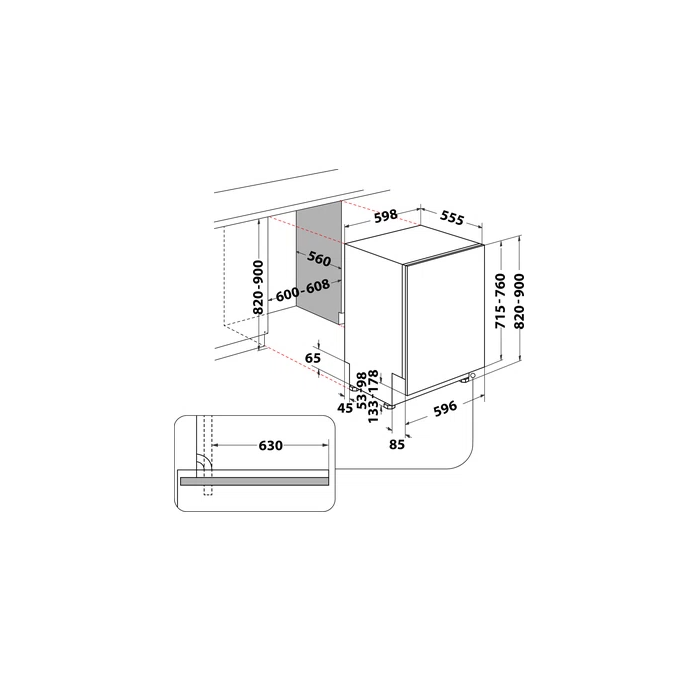 598
555
560
820-900
600-608
715-760
820-900
65
45
53-98
133-178
596
85
630